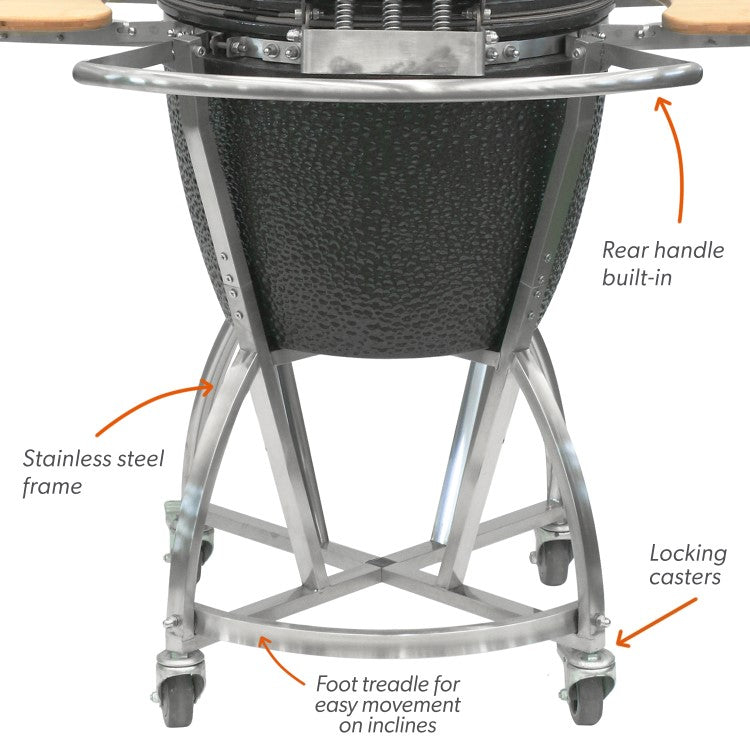 Rear handle built-in

Stainless steel frame

Locking casters

Foot treadle for easy movement on inclines